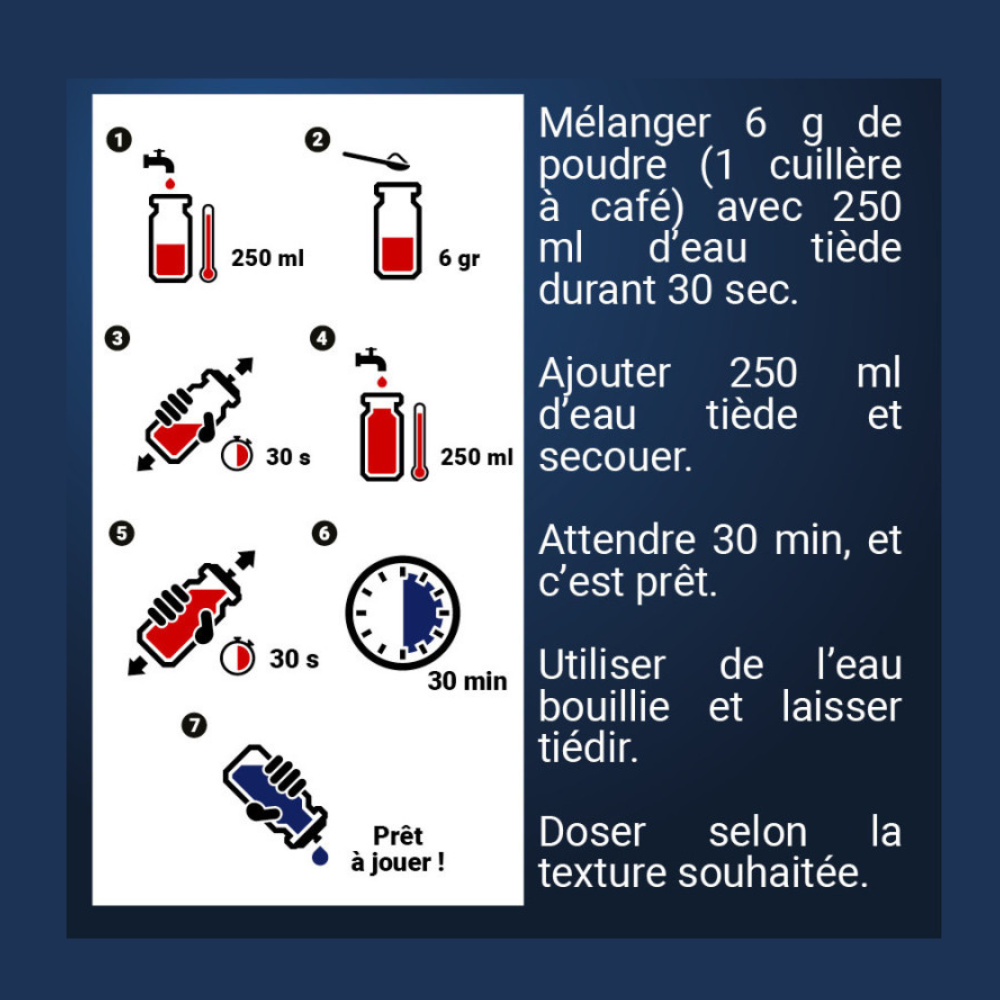 1
250 ml

2
6 gr

3
30 s

4
250 ml

5
30 s

6
30 min

7
Prêt à jouer !

Mélanger 6 g de poudre (1 cuillère à café) avec 250 ml d'eau tiède durant 30 sec.

Ajouter 250 ml d'eau tiède et secouer.

Attendre 30 min, et c'est prêt.

Utiliser de l'eau bouillie et laisser tiédir.

Doser selon la texture souhaitée.