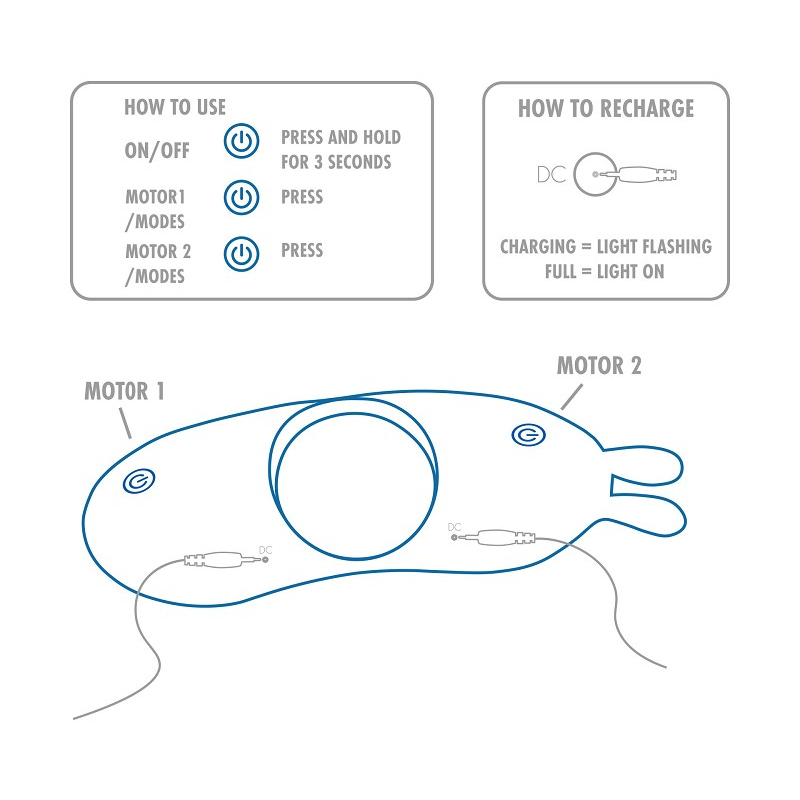 HOW TO USE

ON/OFF

PRESS AND HOLD FOR 3 SECONDS

MOTOR1 /MODES

PRESS

MOTOR 2 /MODES

PRESS

HOW TO RECHARGE

DC

CHARGING = LIGHT FLASHING
FULL = LIGHT ON

MOTOR 1

MOTOR 2

DC

DC